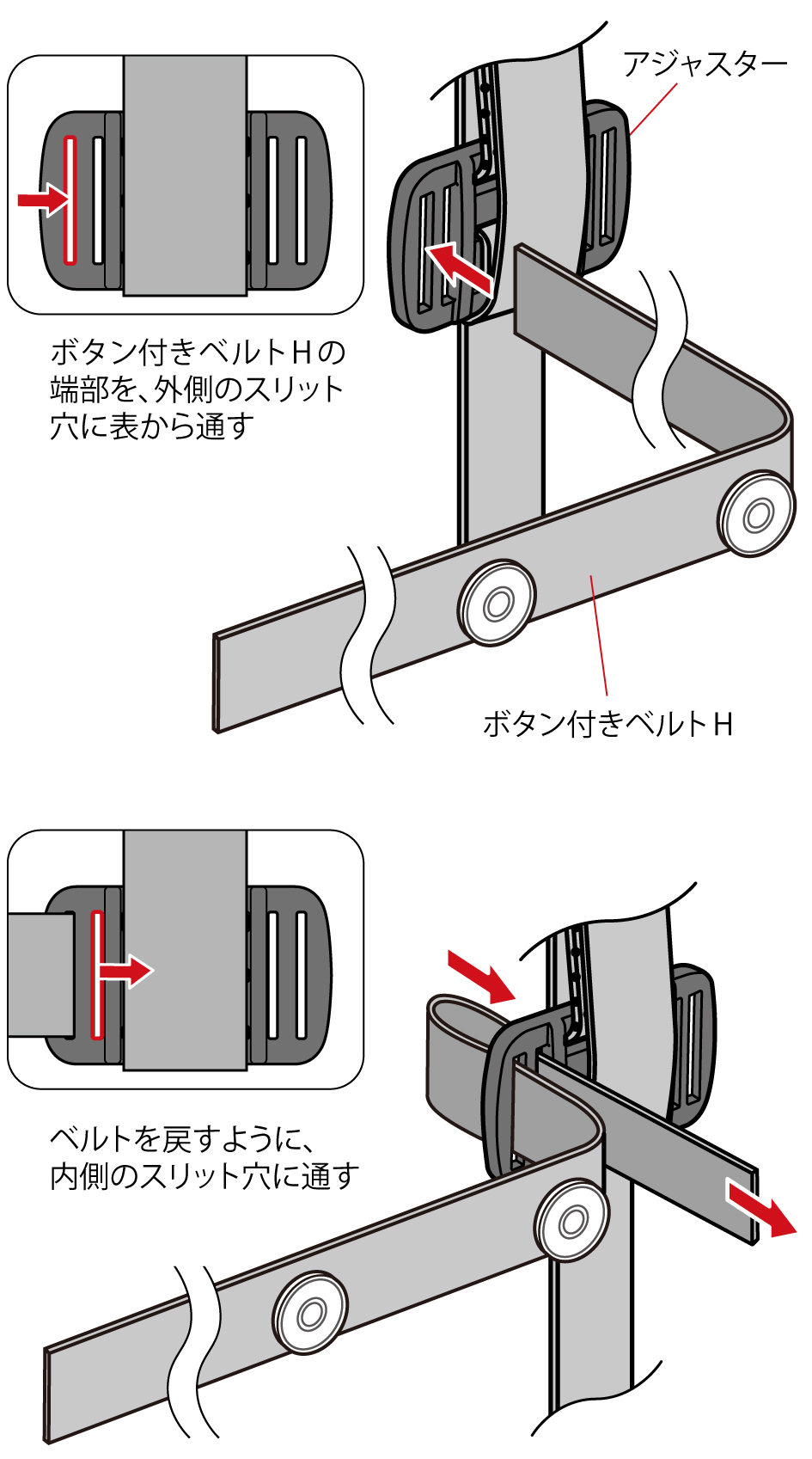 アジャスター

ボタン付きベルトHの端部を、外側のスリット穴に表から通す

ボタン付きベルトH

ベルトを戻すように、内側のスリット穴に通す