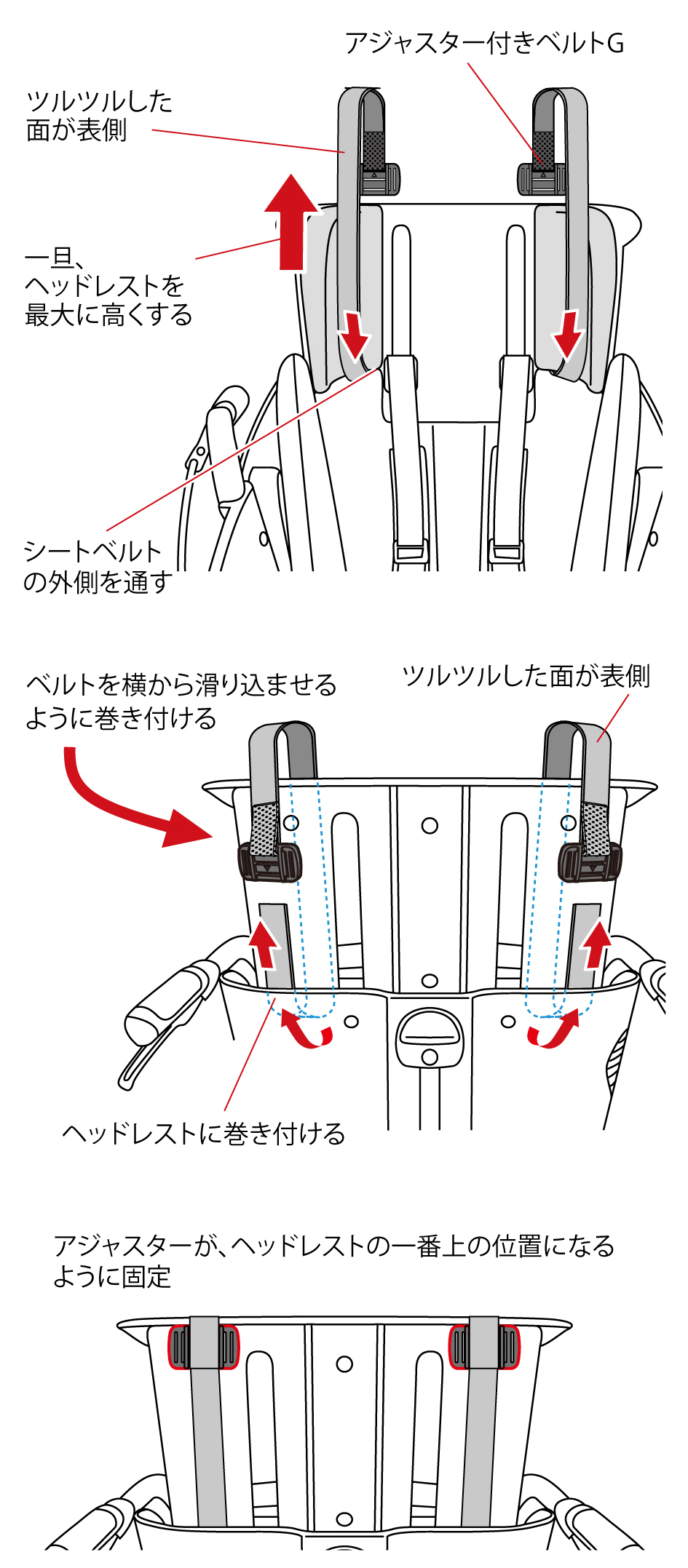 アジャスター付きベルトG

ツルツルした面が表側

一旦、ヘッドレストを最大に高くする

シートベルトの外側を通す

ベルトを横から滑り込ませるように巻き付ける

ツルツルした面が表側

ヘッドレストに巻き付ける

アジャスターが、ヘッドレストの一番上の位置になるように固定