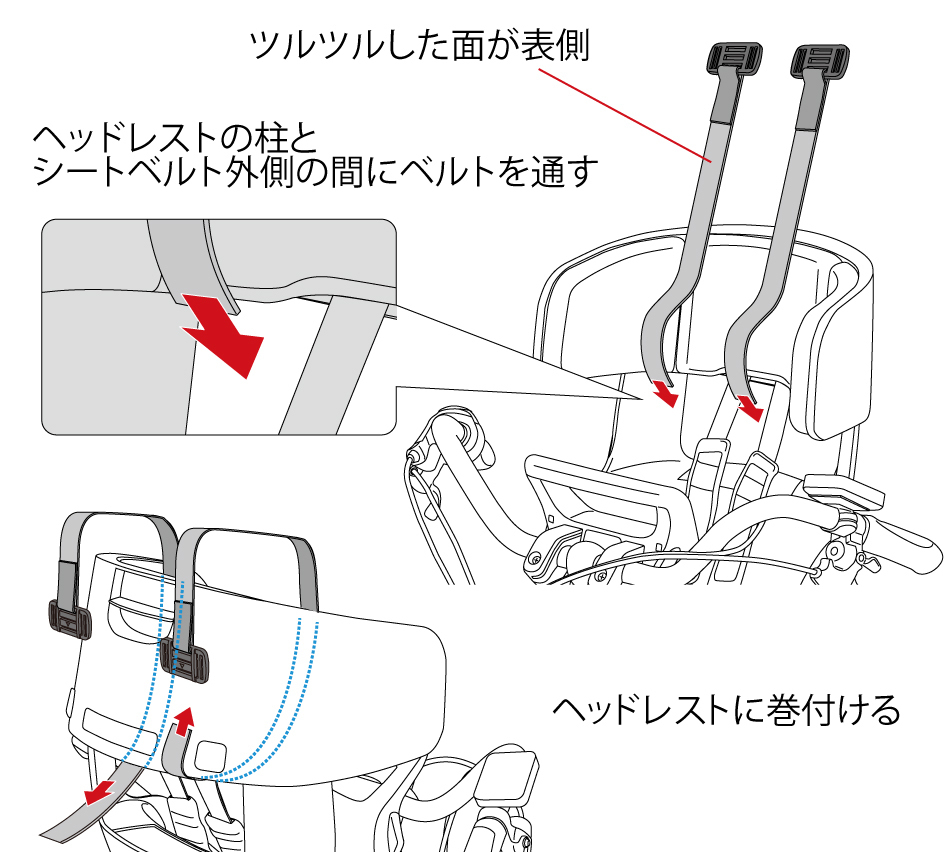 ツルツルした面が表側

ヘッドレストの柱と
シートベルト外側の間にベルトを通す

ヘッドレストに巻付ける