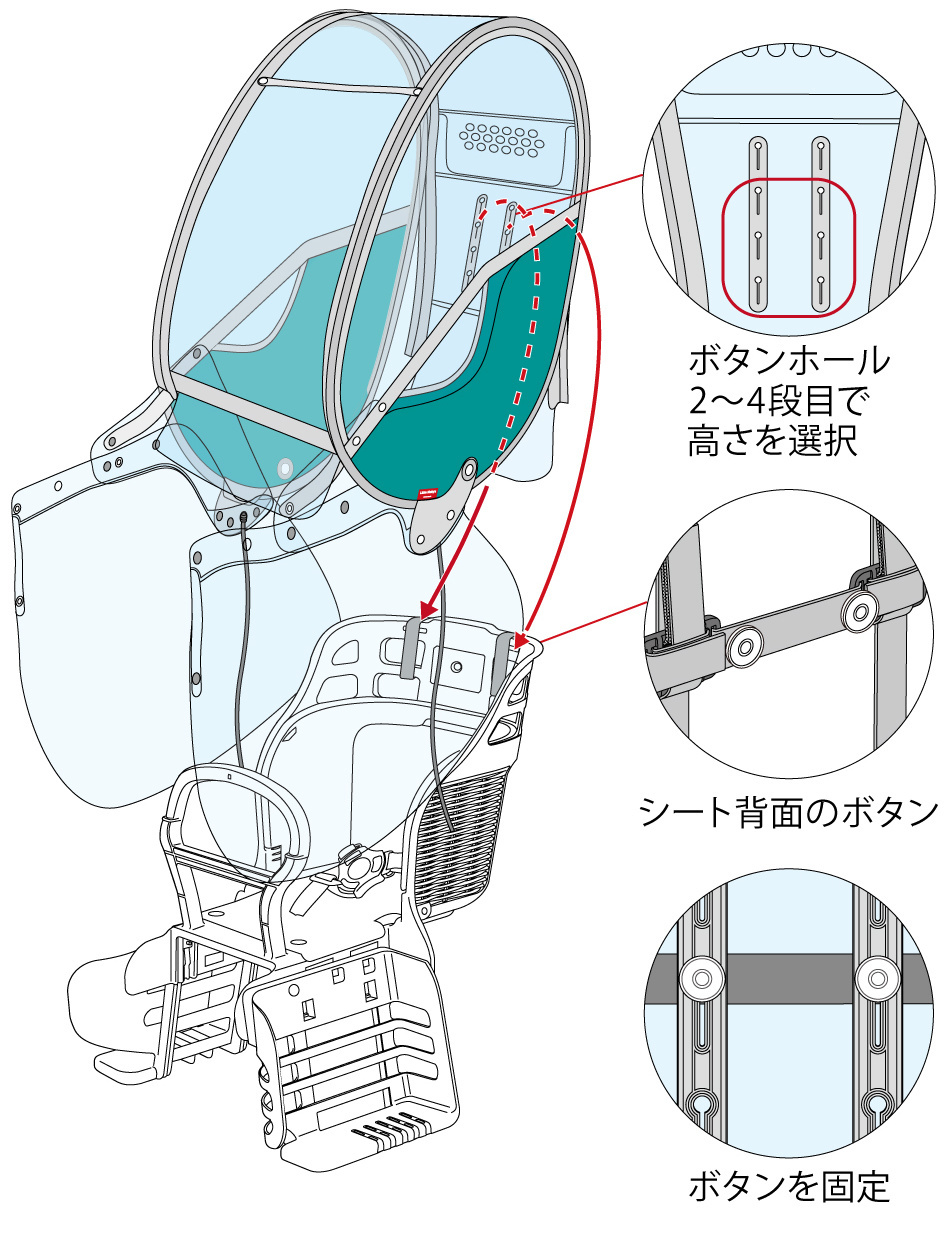 ボタンホール
2〜4段目で
高さを選択

シート背面のボタン

ボタンを固定