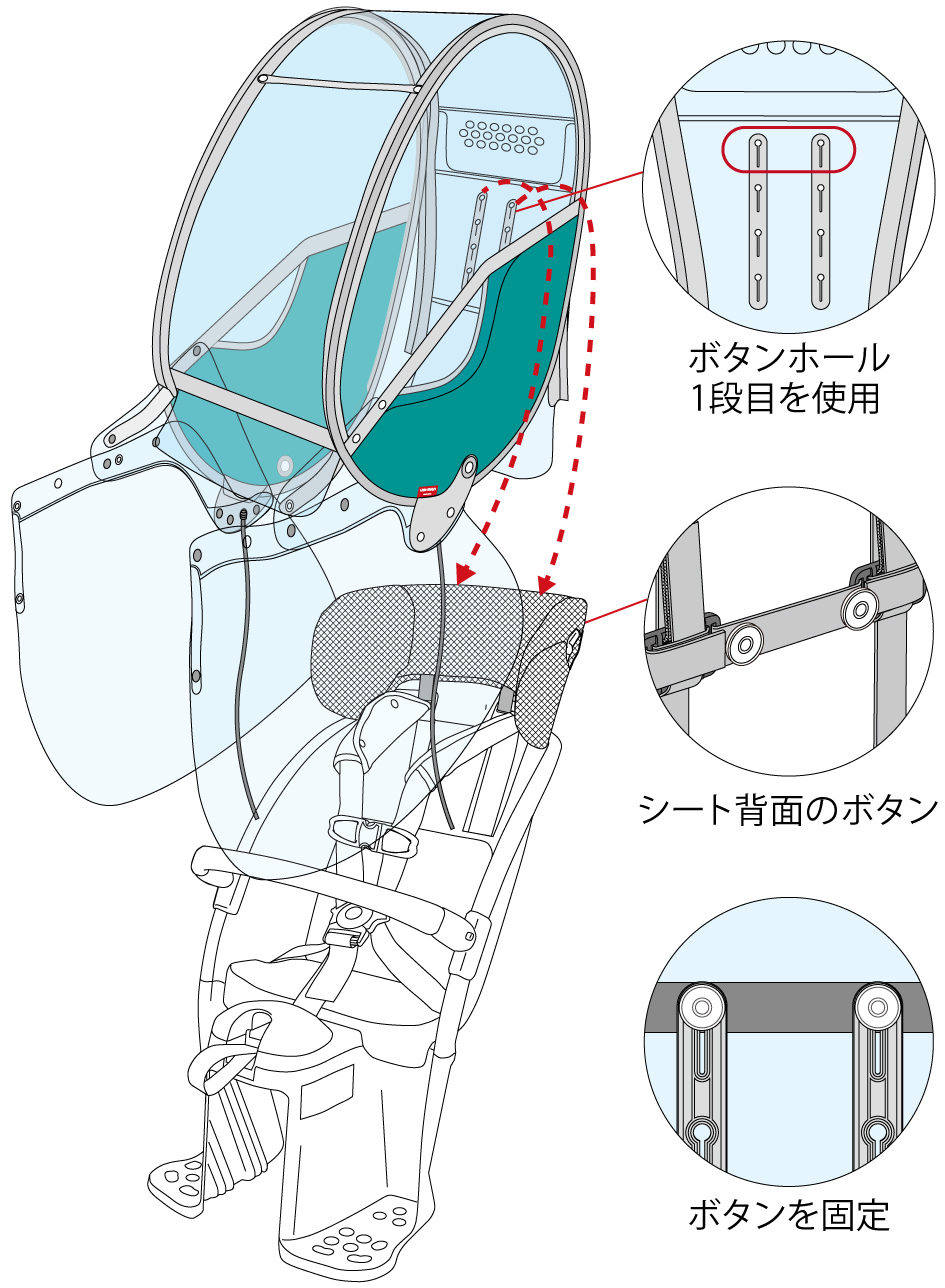 ボタンホール
1段目を使用

シート背面のボタン

ボタンを固定