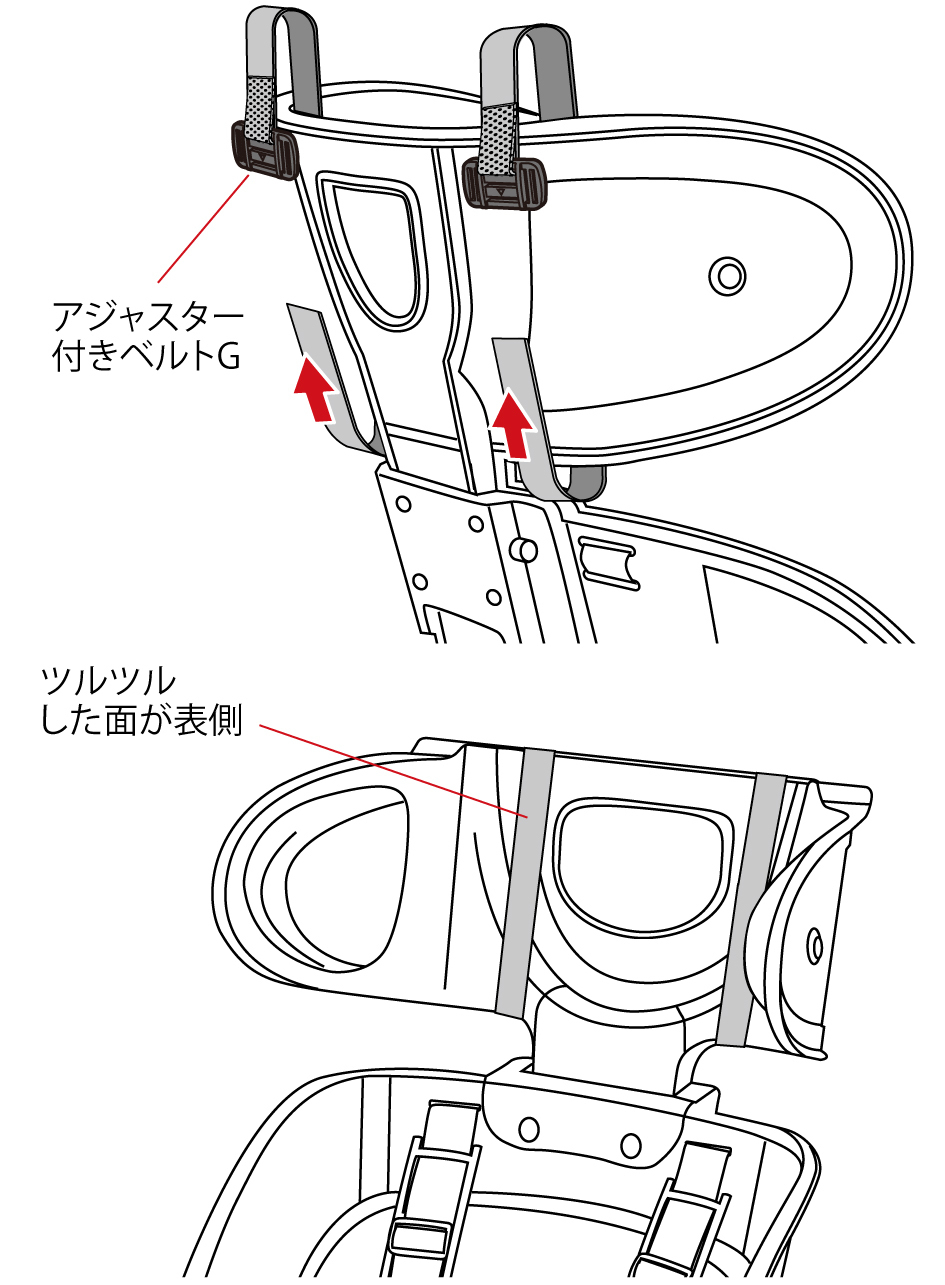 アジャスター付きベルトG

ツルツルした面が表側