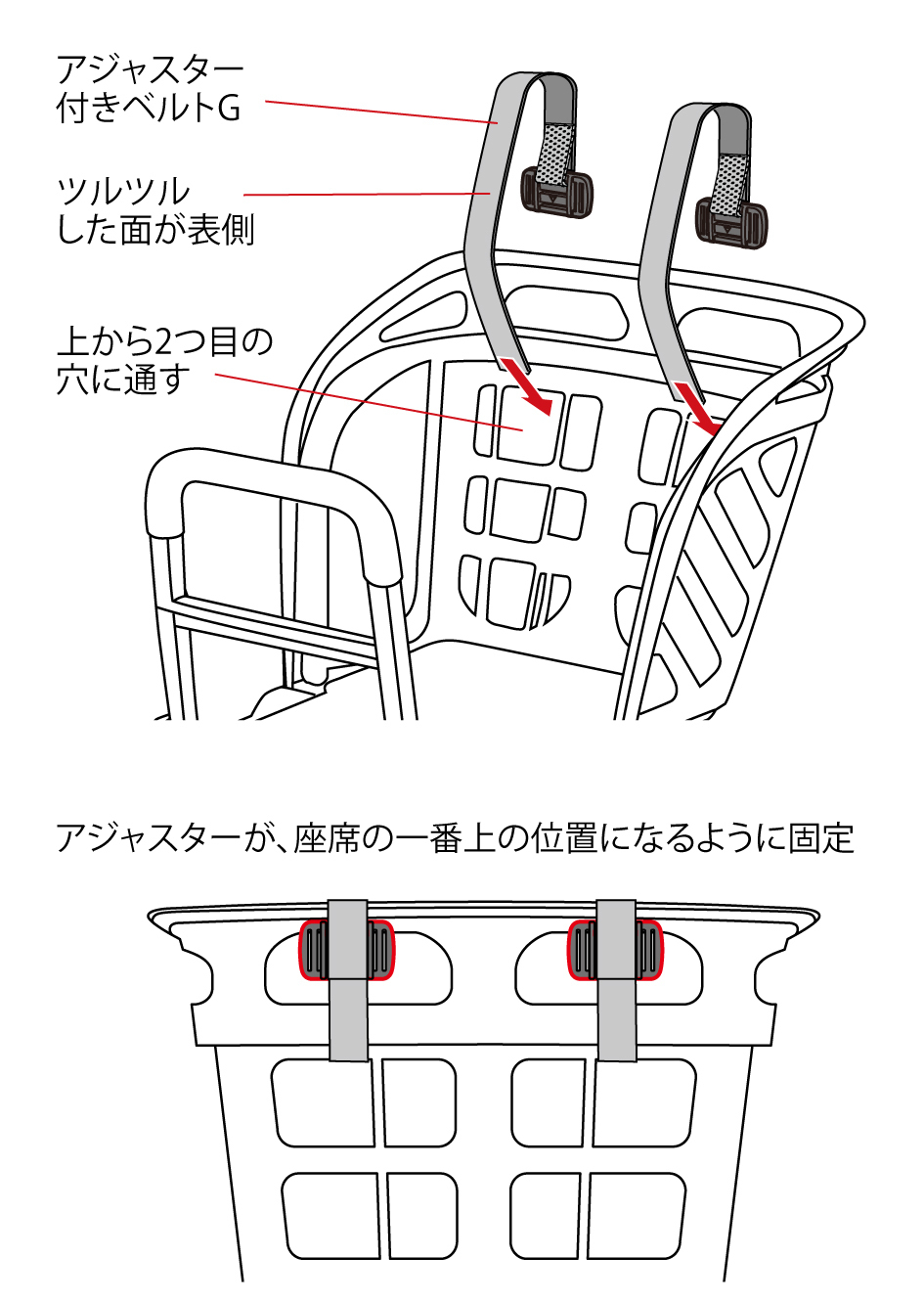 アジャスター付きベルトG

ツルツルした面が表側

上から2つ目の穴に通す

アジャスターが、座席の一番上の位置になるように固定