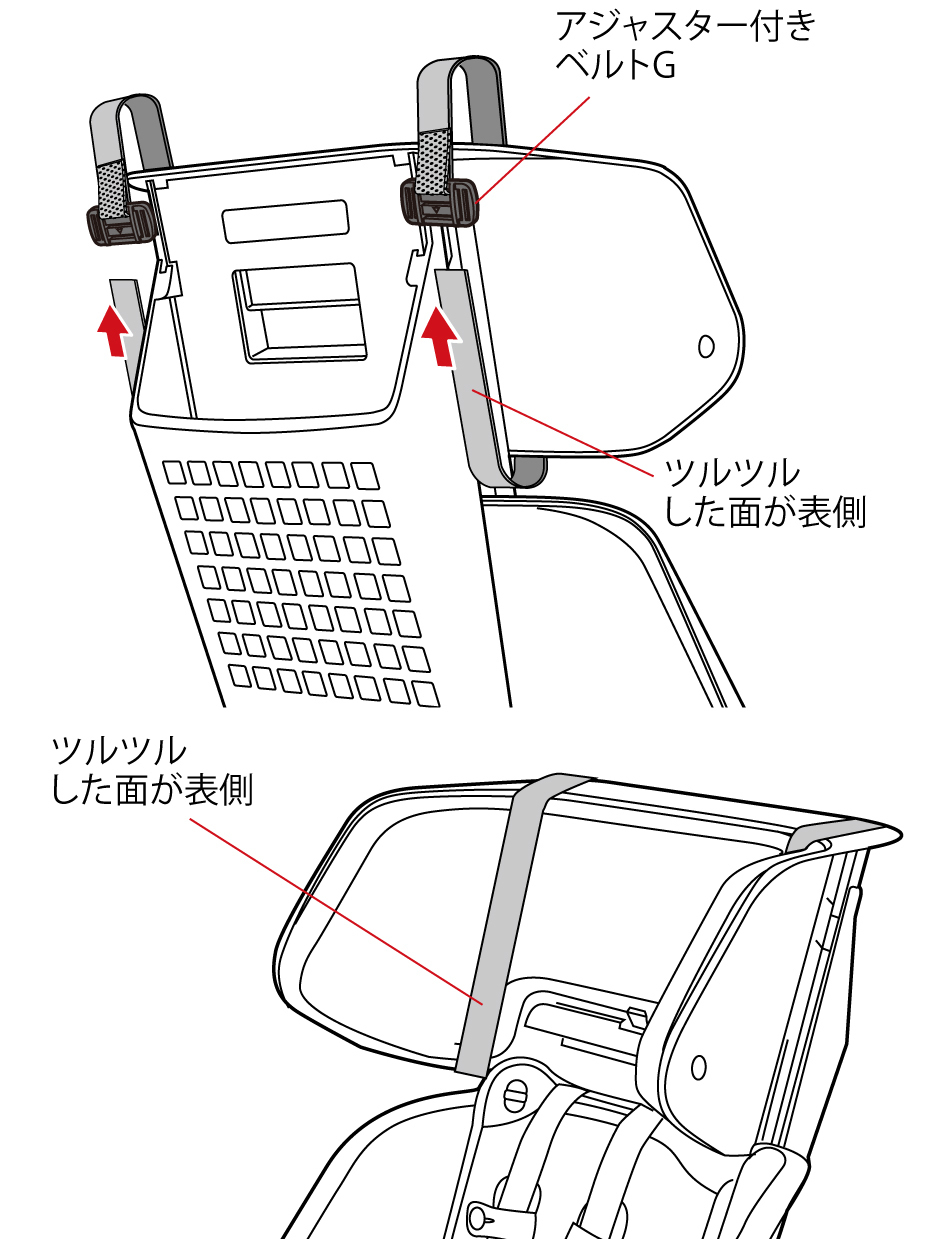 アジャスター付き
ベルトG

ツルツル
した面が表側

ツルツル
した面が表側