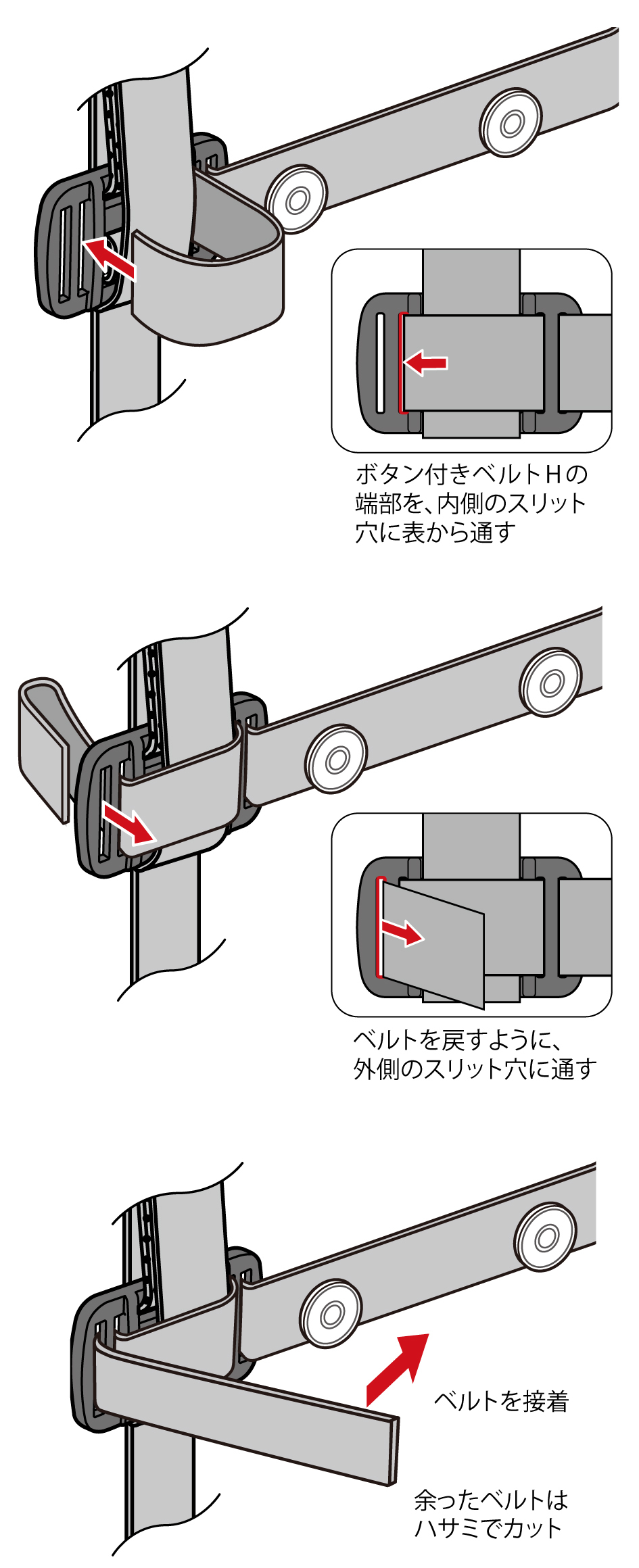 ボタン付きベルトＨの端部を、内側のスリット穴に表から通す

ベルトを戻すように、外側のスリット穴に通す

ベルトを接着

余ったベルトはハサミでカット