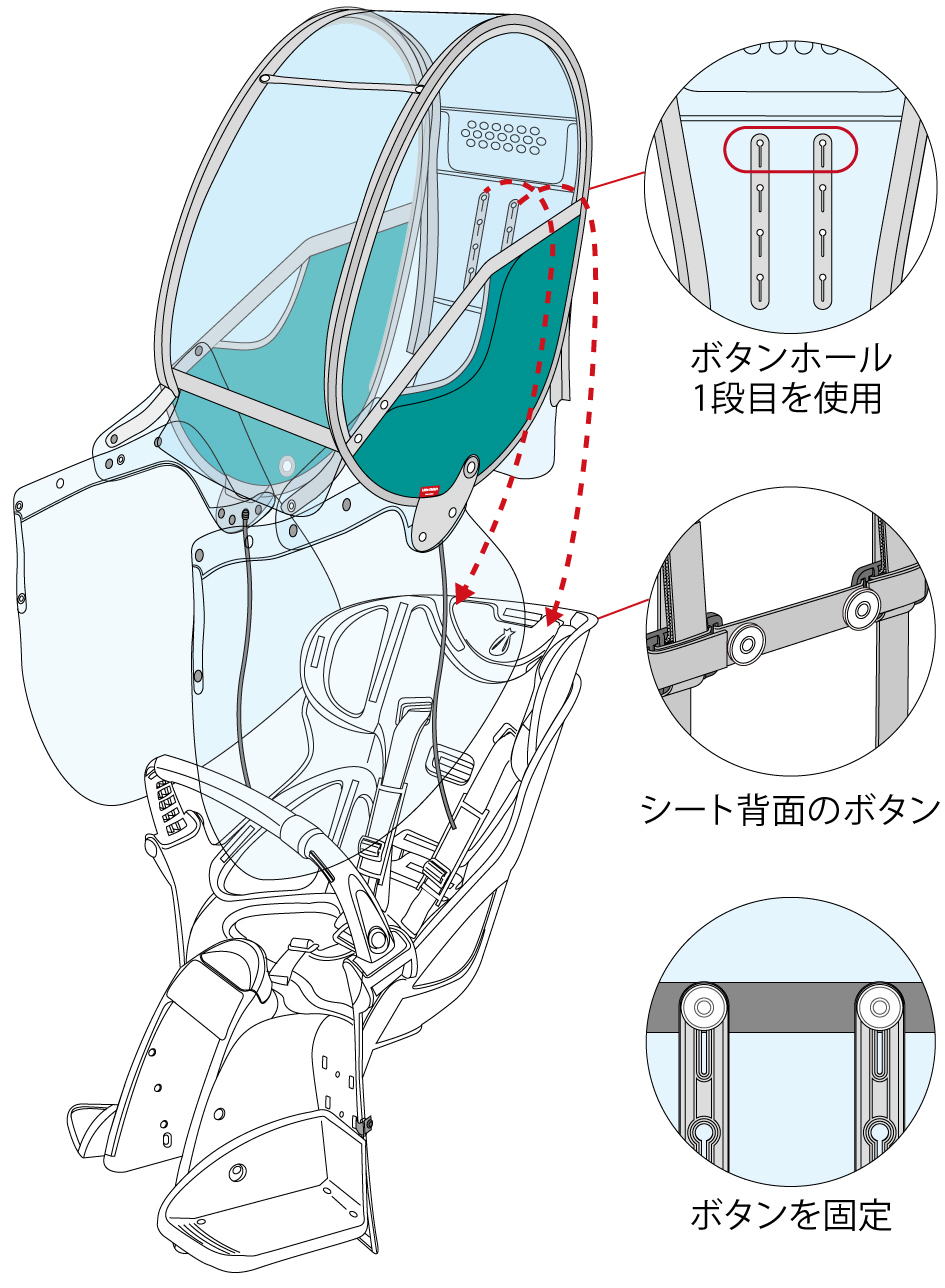 ボタンホール
1段目を使用

シート背面のボタン

ボタンを固定